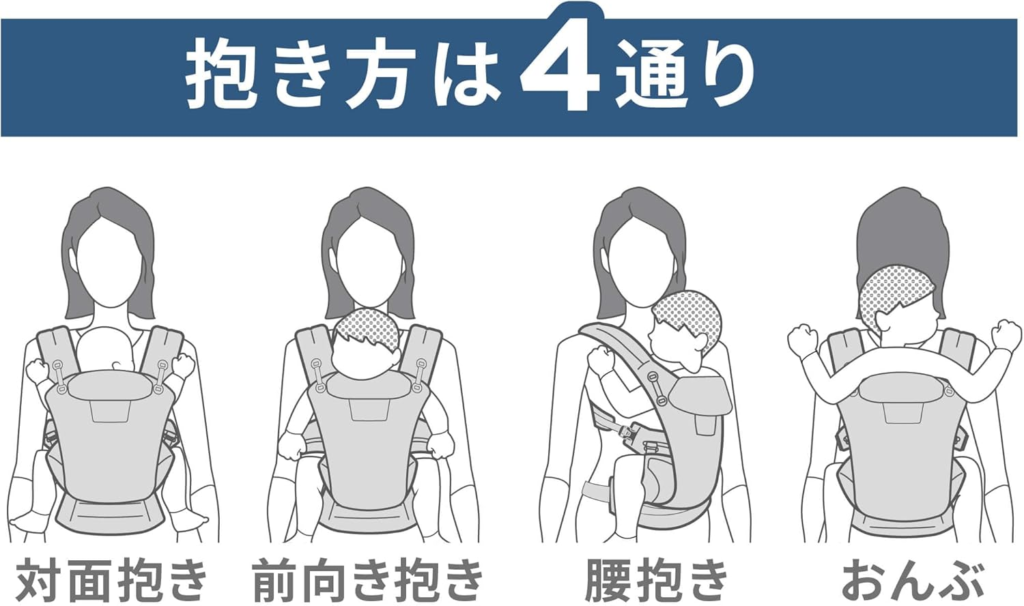 抱き方は4通り

対面抱き

前向き抱き

腰抱き

おんぶ